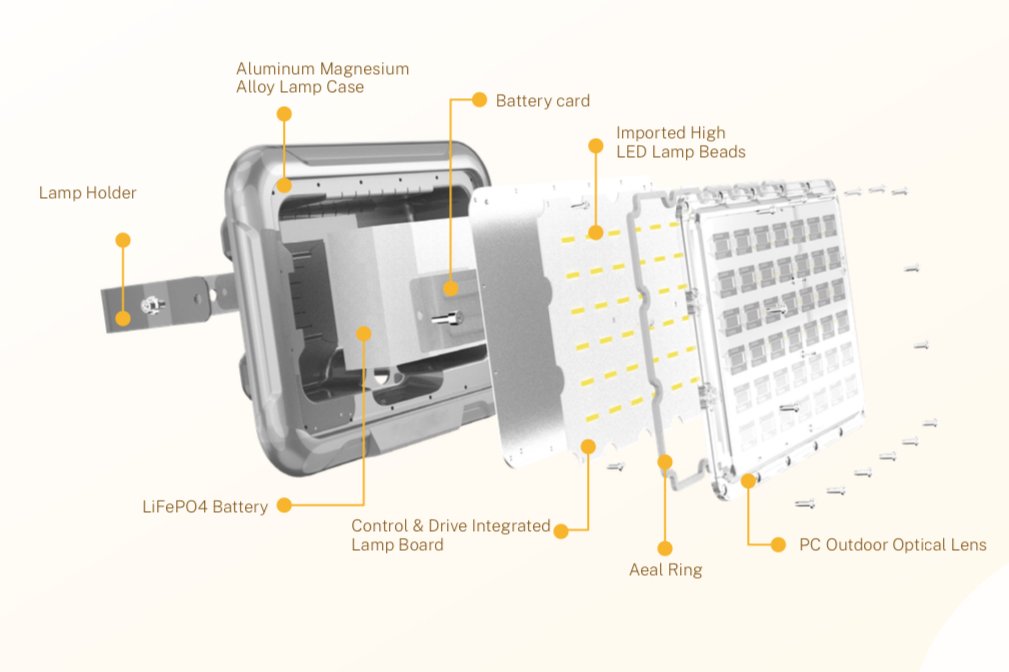 Aluminum Magnesium Alloy Lamp Case

Battery card

Imported High LED Lamp Beads

Lamp Holder

LiFePO4 Battery

Control & Drive Integrated Lamp Board

Aeal Ring

PC Outdoor Optical Lens